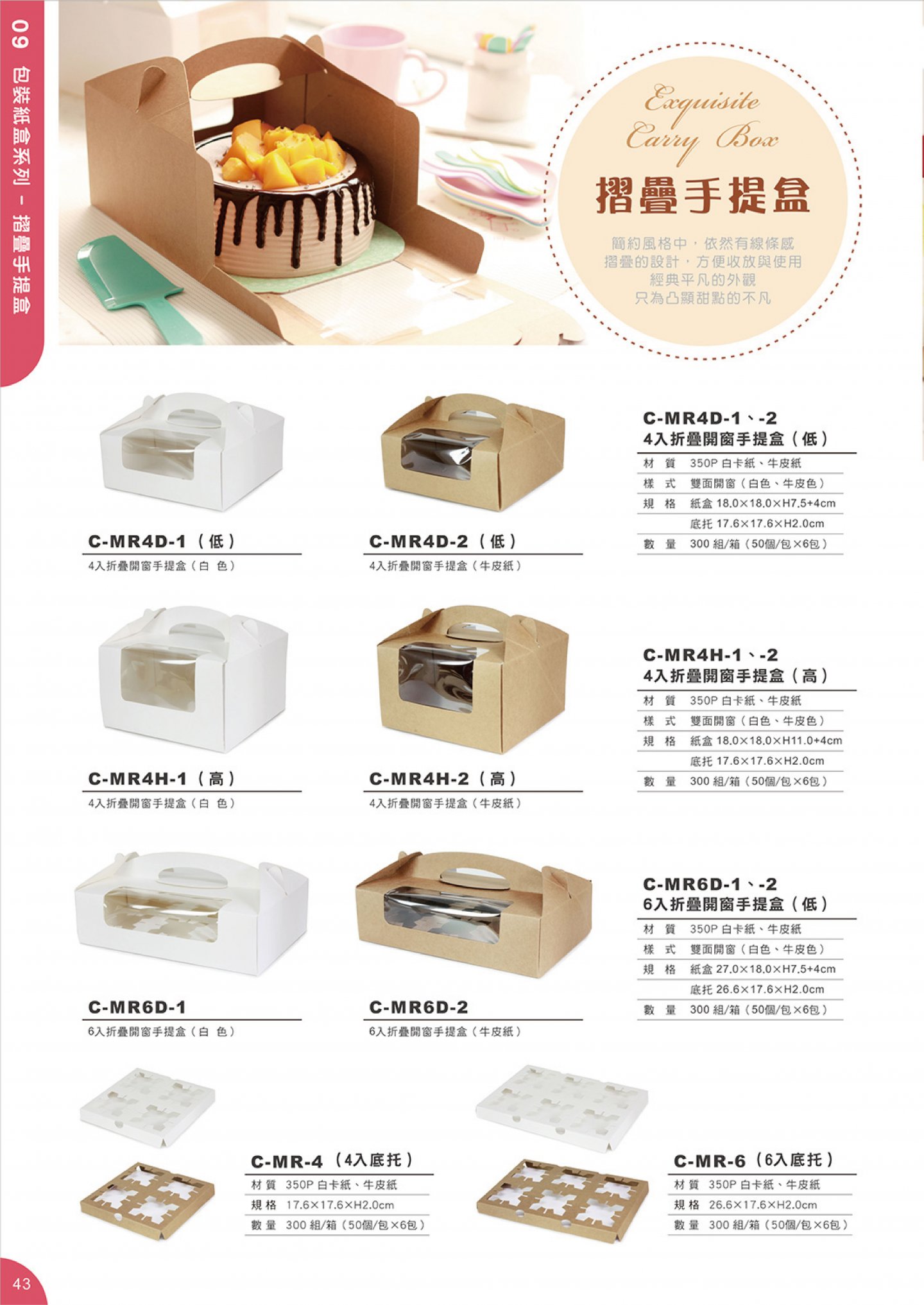 09 包裝紙盒系列 - 摺疊手提盒

Exquisite Carry Box

摺疊手提盒

簡約風格中，依然有線條感
摺疊的設計，方便收放與使用
經典平凡的外觀
只為凸顯甜點的不凡

C-MR4D-1（低）
4入折疊開窗手提盒（白 色）

C-MR4D-2（低）
4入折疊開窗手提盒（牛皮紙）

C-MR4D-1、-2
4入折疊開窗手提盒（低）

| 材 質 | 350P 白卡紙、牛皮紙 |
|---|---|
| 樣 式 | 雙面開窗（白色、牛皮色） |
| 規 格 | 紙盒 18.0×18.0×H7.5+4cm |
| | 底托 17.6×17.6×H2.0cm |
| 數 量 | 300 組/箱（50個/包×6包） |

C-MR4H-1（高）
4入折疊開窗手提盒（白 色）

C-MR4H-2（高）
4入折疊開窗手提盒（牛皮紙）

C-MR4H-1、-2
4入折疊開窗手提盒（高）

| 材 質 | 350P 白卡紙、牛皮紙 |
|---|---|
| 樣 式 | 雙面開窗（白色、牛皮色） |
| 規 格 | 紙盒 18.0×18.0×H11.0+4cm |
| | 底托 17.6×17.6×H2.0cm |
| 數 量 | 300 組/箱（50個/包×6包） |

C-MR6D-1
6入折疊開窗手提盒（白 色）

C-MR6D-2
6入折疊開窗手提盒（牛皮紙）

C-MR6D-1、-2
6入折疊開窗手提盒（低）

| 材 質 | 350P 白卡紙、牛皮紙 |
|---|---|
| 樣 式 | 雙面開窗（白色、牛皮色） |
| 規 格 | 紙盒 27.0×18.0×H7.5+4cm |
| | 底托 26.6×17.6×H2.0cm |
| 數 量 | 300 組/箱（50個/包×6包） |

C-MR-4（4入底托）

| 材 質 | 350P 白卡紙、牛皮紙 |
|---|---|
| 規 格 | 17.6×17.6×H2.0cm |
| 數 量 | 300 組/箱（50個/包×6包） |

C-MR-6（6入底托）

| 材 質 | 350P 白卡紙、牛皮紙 |
|---|---|
| 規 格 | 26.6×17.6×H2.0cm |
| 數 量 | 300 組/箱（50個/包×6包） |

43